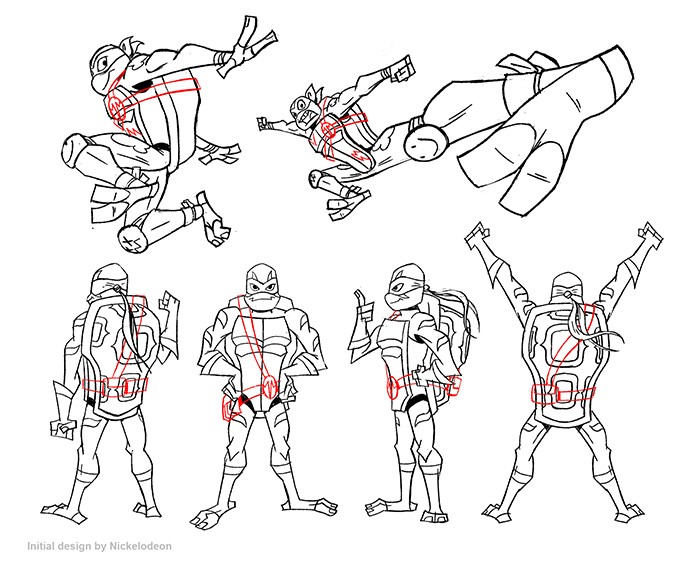 Initial design by Nickelodeon